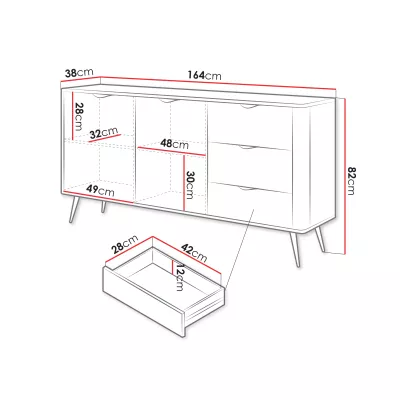 38cm
164cm
28cm
32cm
48cm
30cm
49cm
82cm
28cm
42cm
12cm