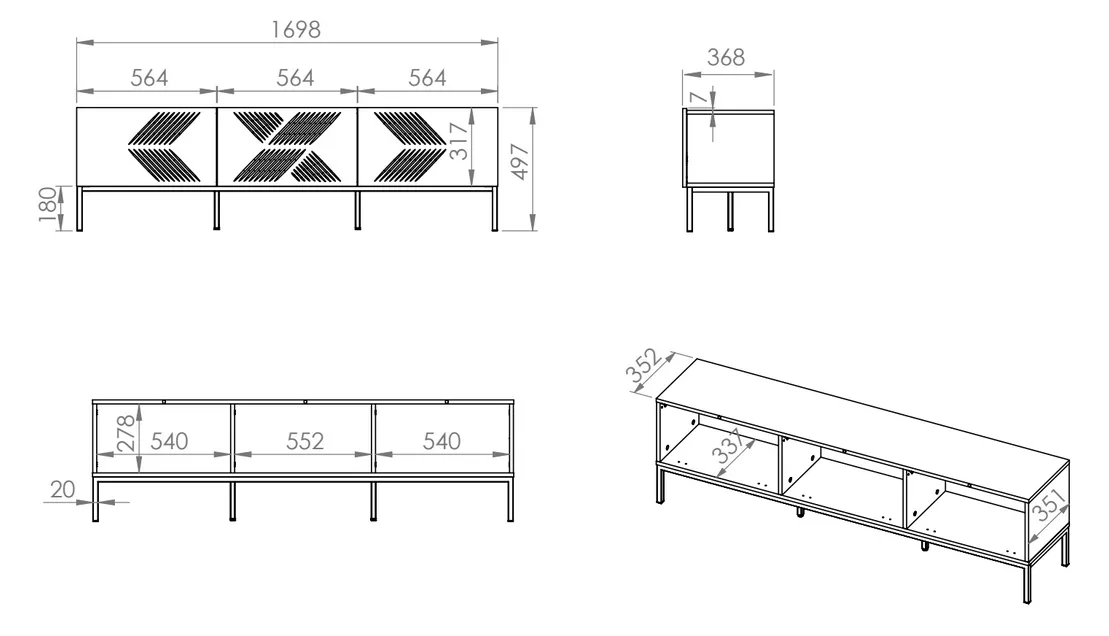 1698
564
564
564
317
497
180
368
7
278
540
552
540
20
352
337
351