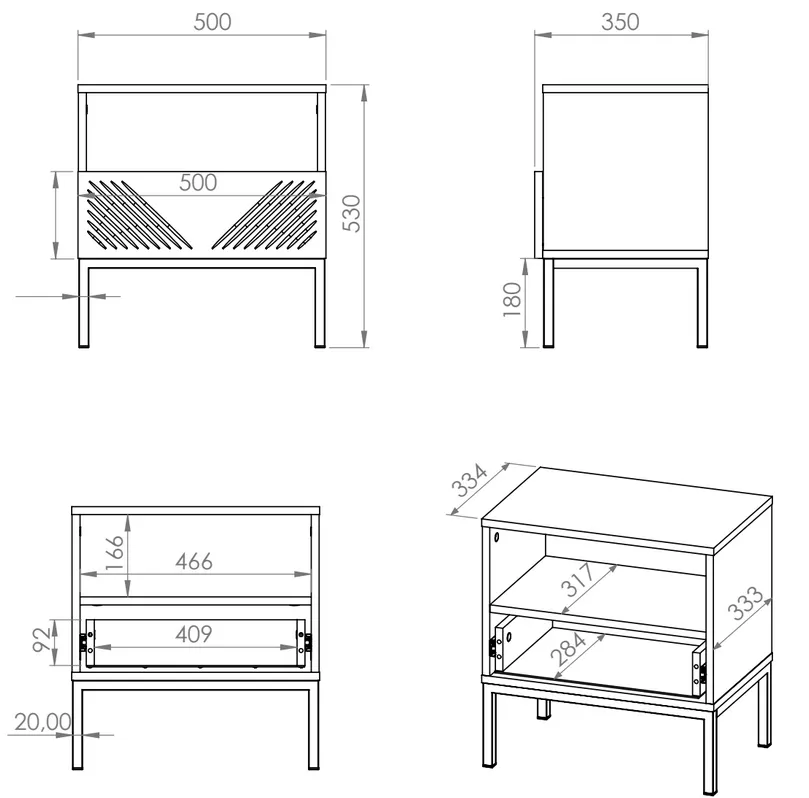 500
500
530
350
180
166
466
92
409
20,00
334
317
333
284