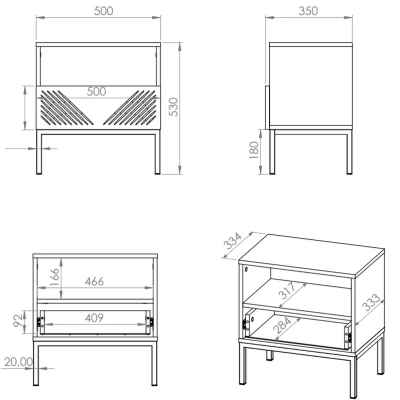 500
350
500
530
180
334
166
466
92
409
317
333
284
20,00