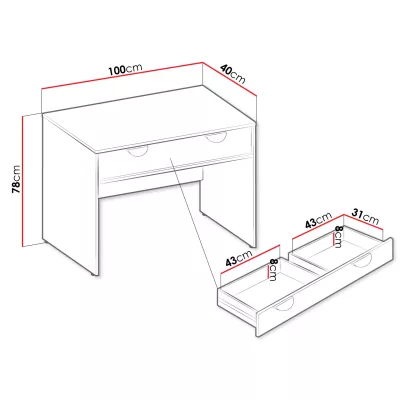 100cm
40cm
78cm
43cm
31cm
8cm
43cm
8cm