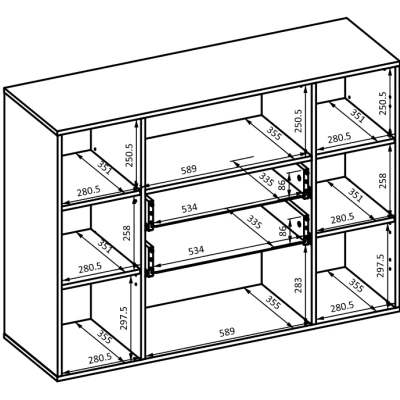 250.5
351
280.5
258
351
280.5
297.5
355
280.5
250.5
355
589
335
86
534
335
86
534
283
355
589
250.5
351
280.5
258
351
280.5
297.5
355
280.5