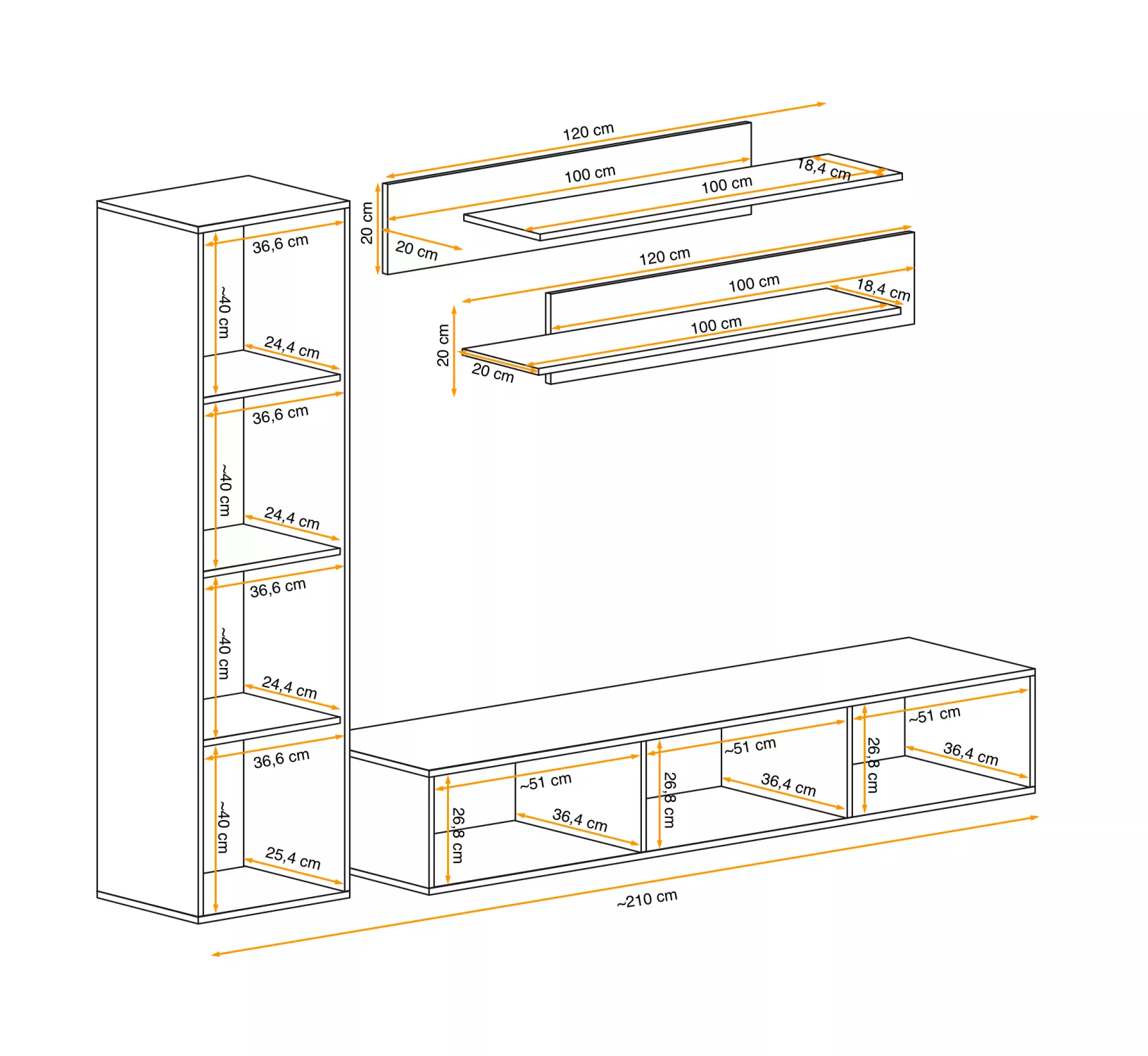 120 cm
100 cm
100 cm
18,4 cm
20 cm
20 cm
120 cm
100 cm
18,4 cm
100 cm
20 cm
20 cm

36,6 cm
~40 cm
24,4 cm
36,6 cm
~40 cm
24,4 cm
36,6 cm
~40 cm
24,4 cm
36,6 cm
~40 cm
25,4 cm

~51 cm
26,8 cm
36,4 cm
~51 cm
26,8 cm
36,4 cm
~51 cm
26,8 cm
36,4 cm
~210 cm