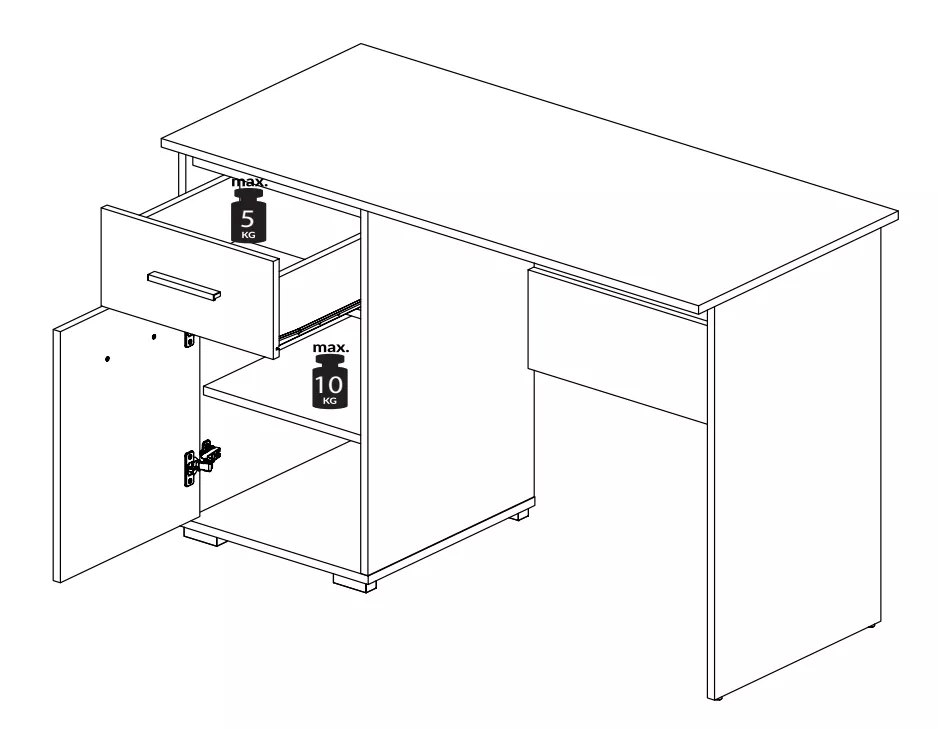 max.
5
KG
max.
10
KG