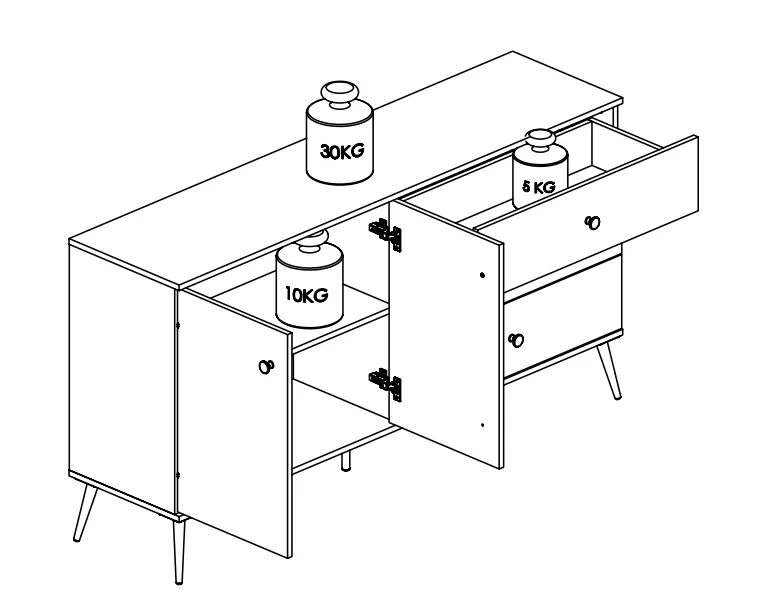 30KG

5 KG

10KG