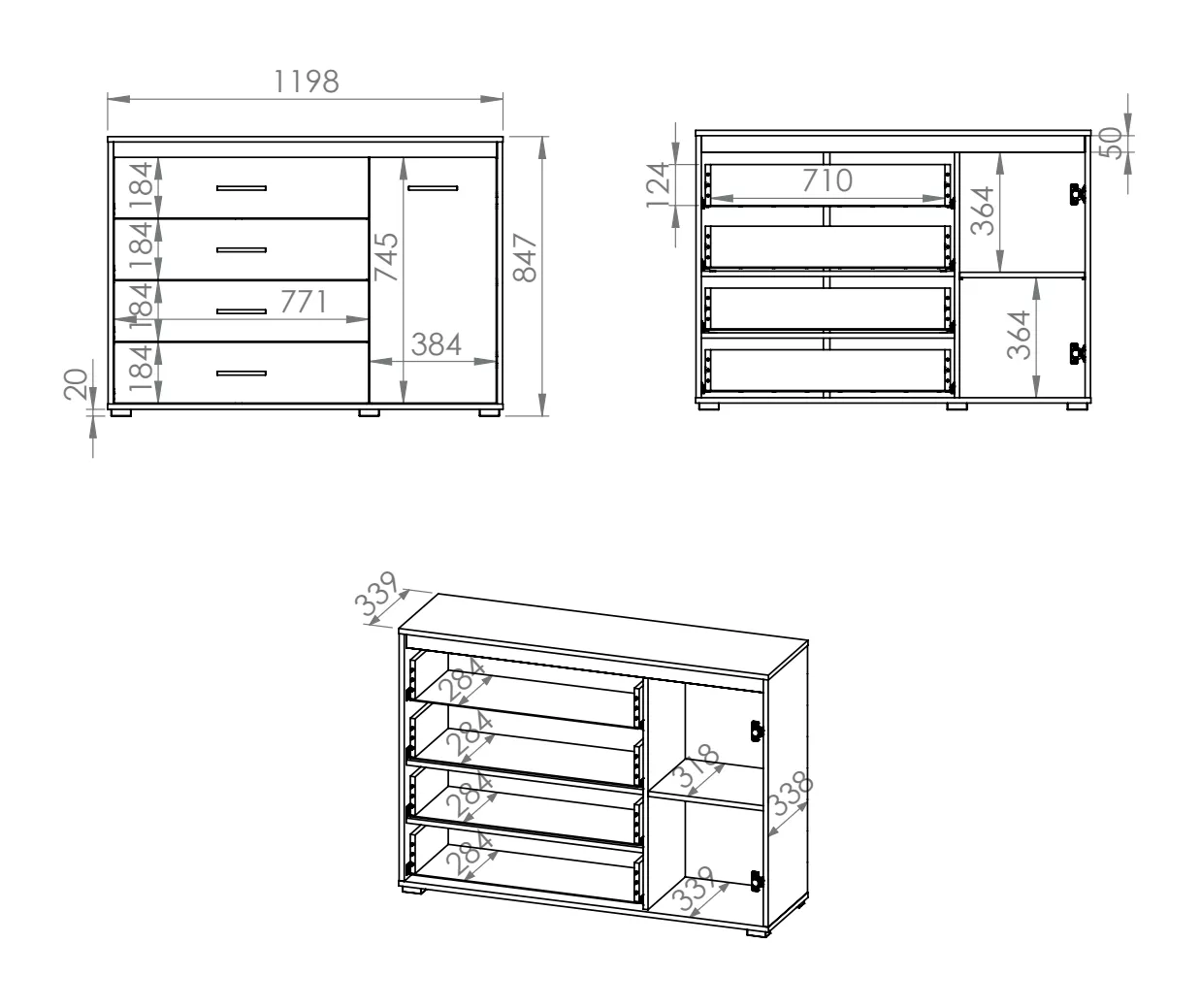 1198
184
184
184
184
771
745
384
847
20

124
710
364
364
50

339
284
284
284
284
318
338
339