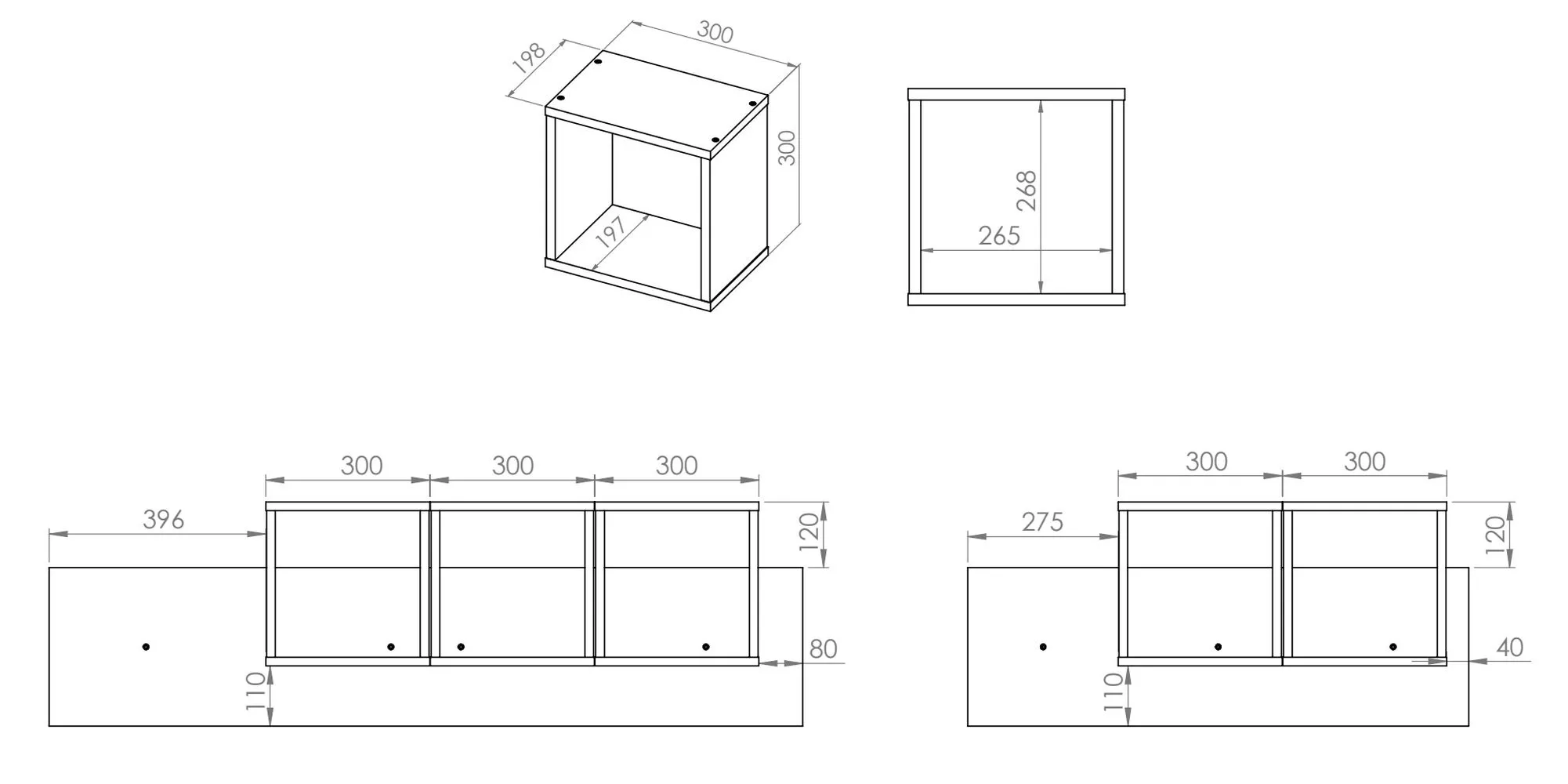 198
300
300
197
268
265
300
300
300
396
120
80
110
300
300
275
120
40
110