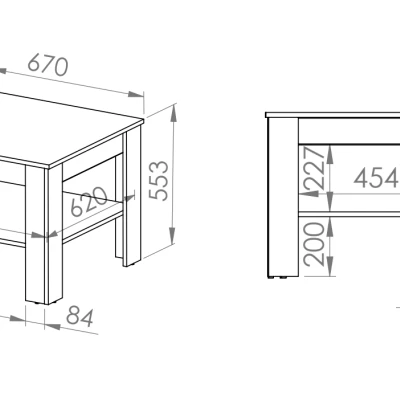 670

553

620

84

227

454

200