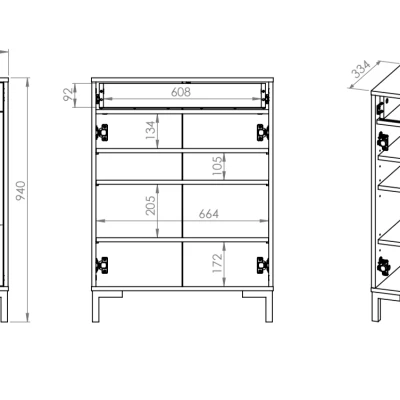 940

92
608
134
105
205
664
172

334