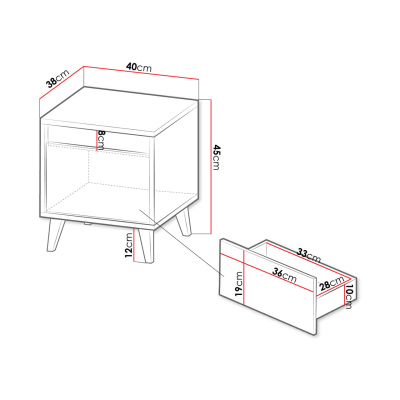 38cm
40cm
8cm
45cm
12cm
33cm
36cm
19cm
28cm
10cm