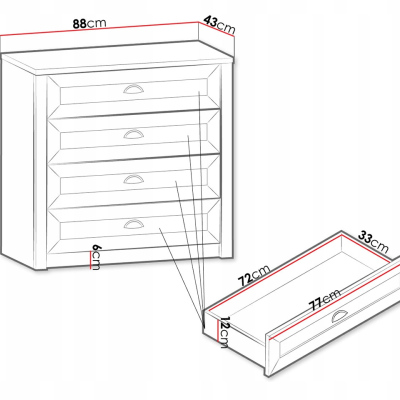 88cm
43cm
6cm
33cm
72cm
77cm
12cm