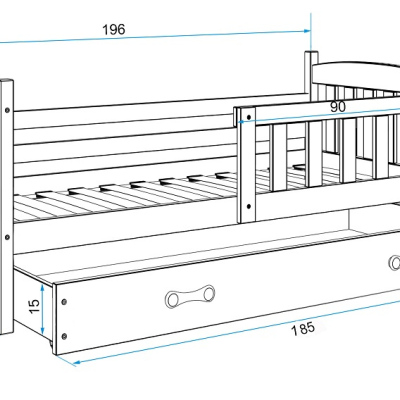 196

90

15

185